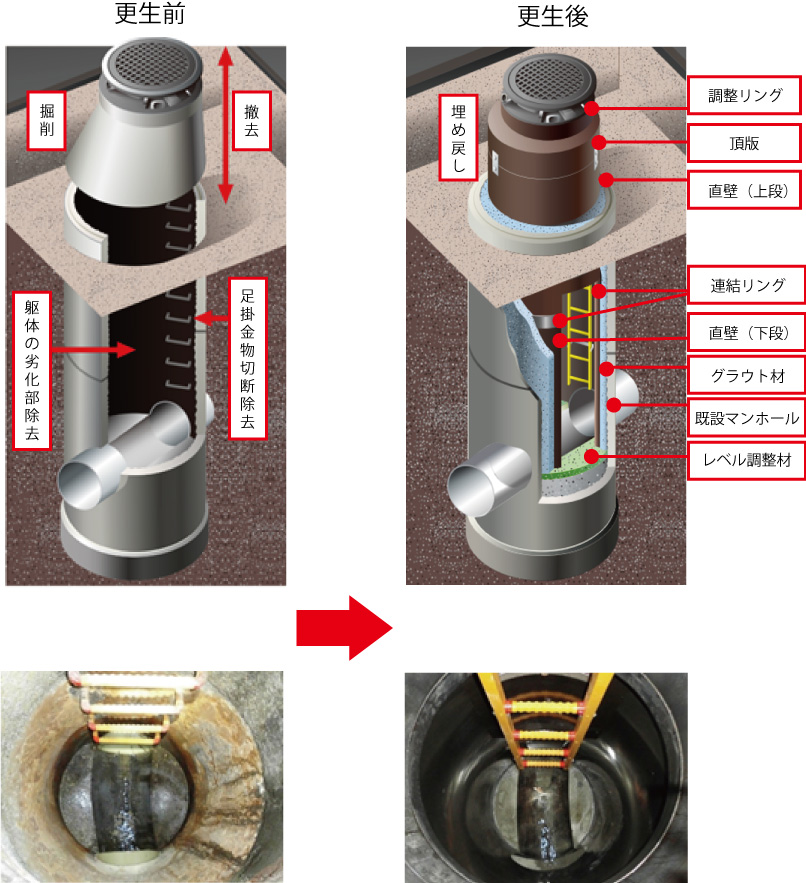 更生前

掘削

撤去

躯体の劣化部除去

足掛金物切断除去

更生後

埋め戻し

調整リング

頂版

直壁（上段）

連結リング

直壁（下段）

グラウト材

既設マンホール

レベル調整材